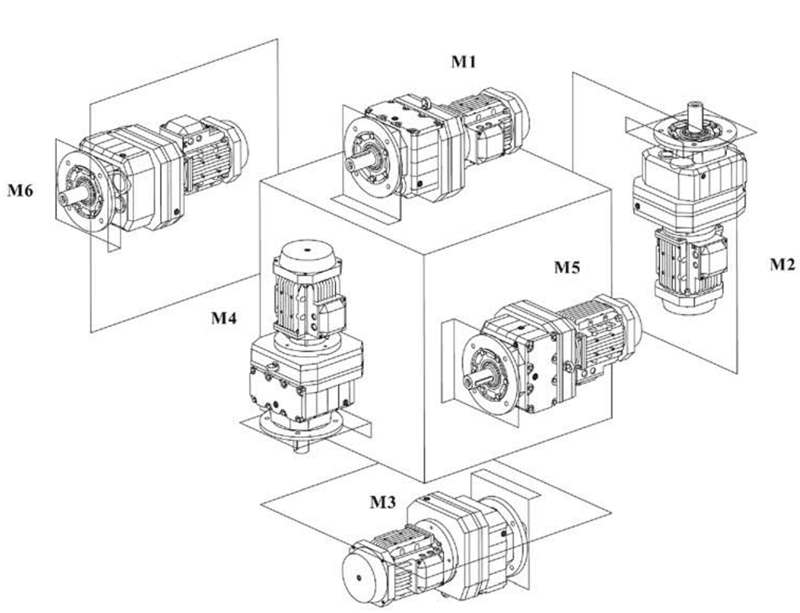 M1

M6

M2

M5

M4

M3